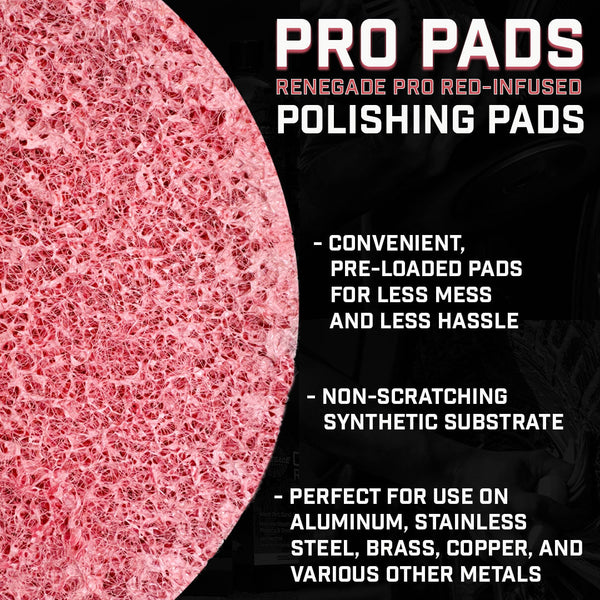 PRO PADS
RENEGADE PRO RED-INFUSED
POLISHING PADS

- CONVENIENT, PRE-LOADED PADS FOR LESS MESS AND LESS HASSLE

- NON-SCRATCHING SYNTHETIC SUBSTRATE

- PERFECT FOR USE ON ALUMINUM, STAINLESS STEEL, BRASS, COPPER, AND VARIOUS OTHER METALS