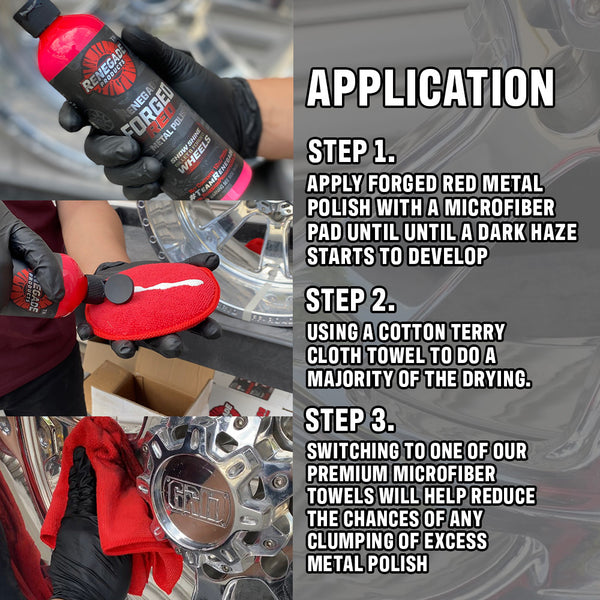 RENEGADE PRODUCTS

RENEGADE FORGED RED METAL POLISH

SHOW SHINE WHEELS

#TEAMRENEGADE

RENEGADE PRODUCTS

GRID

APPLICATION

STEP 1.

APPLY FORGED RED METAL POLISH WITH A MICROFIBER PAD UNTIL UNTIL A DARK HAZE STARTS TO DEVELOP

STEP 2.

USING A COTTON TERRY CLOTH TOWEL TO DO A MAJORITY OF THE DRYING.

STEP 3.

SWITCHING TO ONE OF OUR PREMIUM MICROFIBER TOWELS WILL HELP REDUCE THE CHANCES OF ANY CLUMPING OF EXCESS METAL POLISH